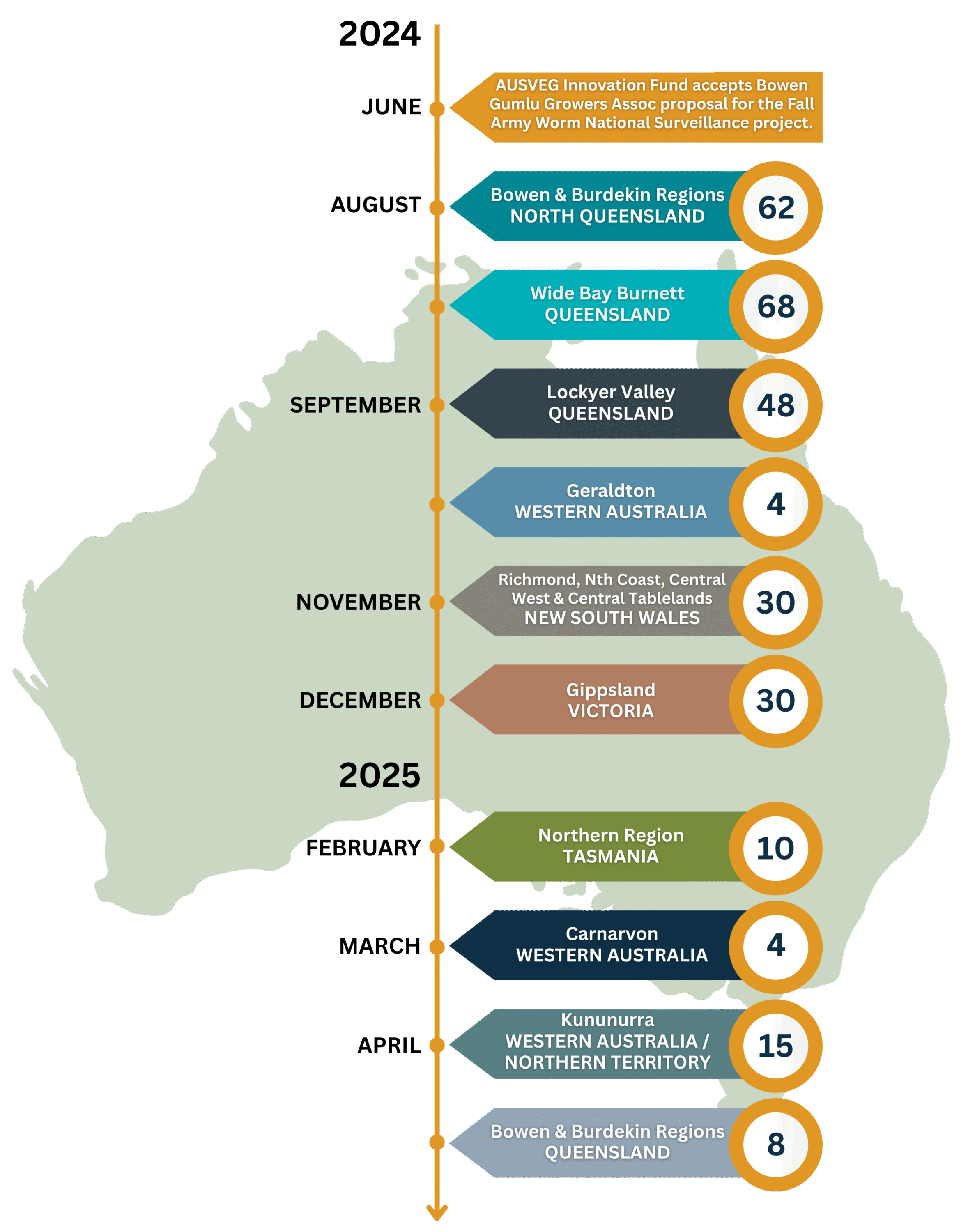 2024

JUNE

AUSVEG Innovation Fund accepts Bowen Gumlu Growers Assoc proposal for the Fall Army Worm National Surveillance project.

AUGUST

Bowen & Burdekin Regions NORTH QUEENSLAND

62

Wide Bay Burnett QUEENSLAND

68

SEPTEMBER

Lockyer Valley QUEENSLAND

48

Geraldton WESTERN AUSTRALIA

4

NOVEMBER

Richmond, Nth Coast, Central West & Central Tablelands NEW SOUTH WALES

30

DECEMBER

Gippsland VICTORIA

30

2025

FEBRUARY

Northern Region TASMANIA

10

MARCH

Carnarvon WESTERN AUSTRALIA

4

APRIL

Kununurra WESTERN AUSTRALIA / NORTHERN TERRITORY

15

Bowen & Burdekin Regions QUEENSLAND

8